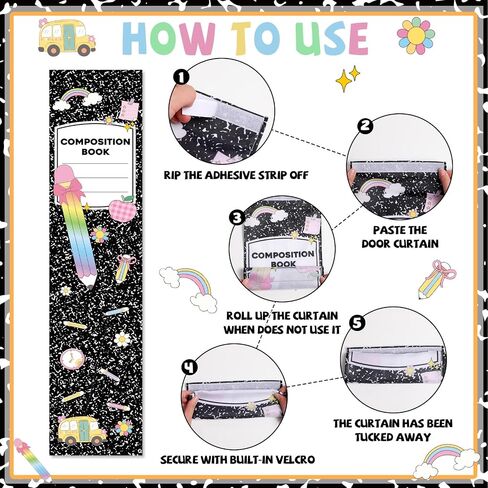 HOW TO USE

COMPOSITION BOOK

1
RIP THE ADHESIVE STRIP OFF

2
PASTE THE DOOR CURTAIN

3
COMPOSITION BOOK
ROLL UP THE CURTAIN WHEN DOES NOT USE IT

4
SECURE WITH BUILT-IN VELCRO

5
THE CURTAIN HAS BEEN TUCKED AWAY