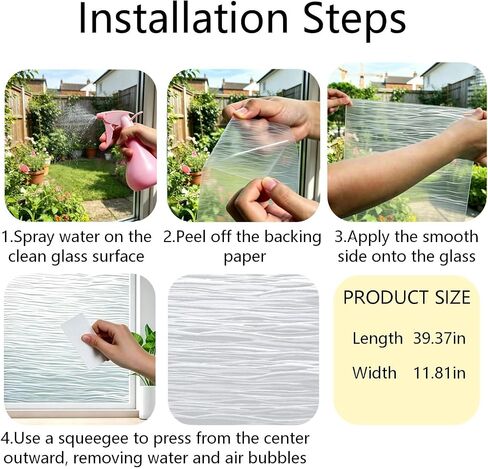 Installation Steps

1.Spray water on the clean glass surface

2.Peel off the backing paper

3.Apply the smooth side onto the glass

PRODUCT SIZE

Length 39.37in

Width 11.81in

4.Use a squeegee to press from the center outward, removing water and air bubbles