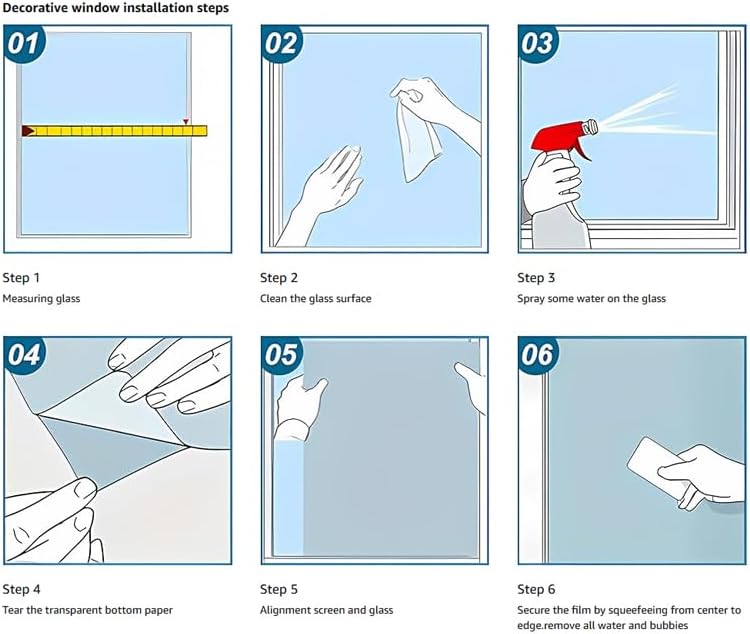 Decorative window installation steps

01

Step 1
Measuring glass

02

Step 2
Clean the glass surface

03

Step 3
Spray some water on the glass

04

Step 4
Tear the transparent bottom paper

05

Step 5
Alignment screen and glass

06

Step 6
Secure the film by squeefeeing from center to edge.remove all water and bubbies