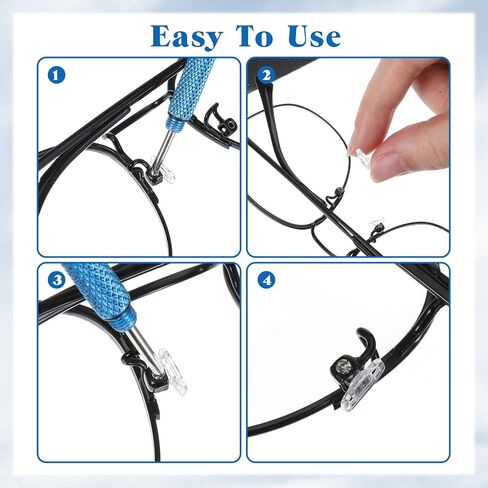 Easy To Use

1

2

3

4