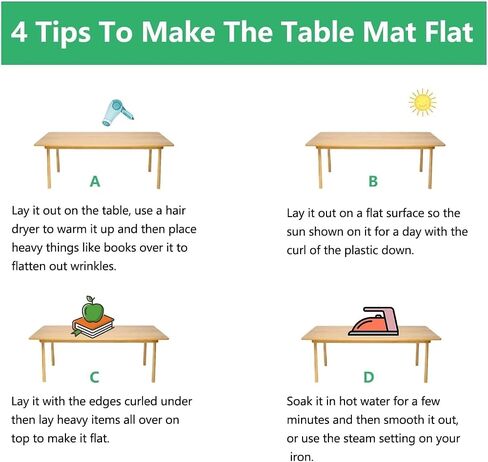 4 Tips To Make The Table Mat Flat

A

Lay it out on the table, use a hair dryer to warm it up and then place heavy things like books over it to flatten out wrinkles.

B

Lay it out on a flat surface so the sun shown on it for a day with the curl of the plastic down.

C

Lay it with the edges curled under then lay heavy items all over on top to make it flat.

D

Soak it in hot water for a few minutes and then smooth it out, or use the steam setting on your iron.