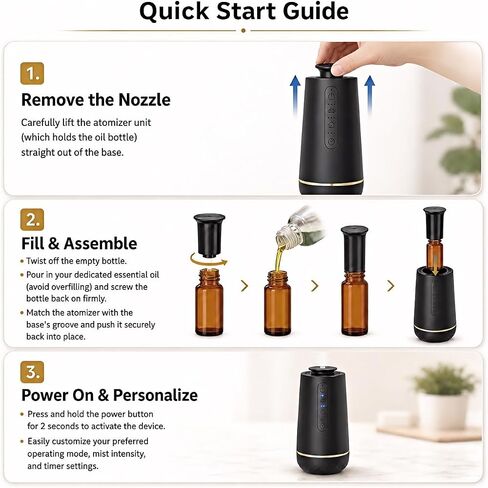 Quick Start Guide

1.

Remove the Nozzle

Carefully lift the atomizer unit (which holds the oil bottle) straight out of the base.

2.

Fill & Assemble

• Twist off the empty bottle.

• Pour in your dedicated essential oil (avoid overfilling) and screw the bottle back on firmly.

• Match the atomizer with the base's groove and push it securely back into place.

3.

Power On & Personalize

• Press and hold the power button for 2 seconds to activate the device.

• Easily customize your preferred operating mode, mist intensity, and timer settings.