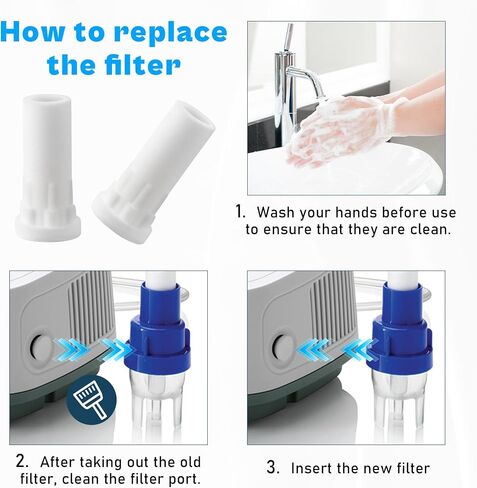 How to replace the filter

1. Wash your hands before use to ensure that they are clean.

2. After taking out the old filter, clean the filter port.

3. Insert the new filter