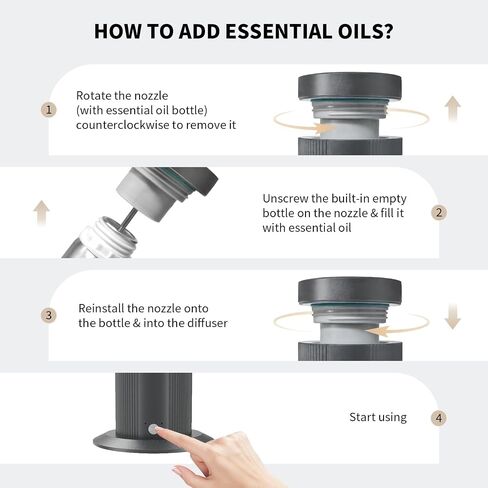 HOW TO ADD ESSENTIAL OILS?

1 Rotate the nozzle (with essential oil bottle) counterclockwise to remove it

Unscrew the built-in empty bottle on the nozzle & fill it with essential oil 2

3 Reinstall the nozzle onto the bottle & into the diffuser

Start using 4