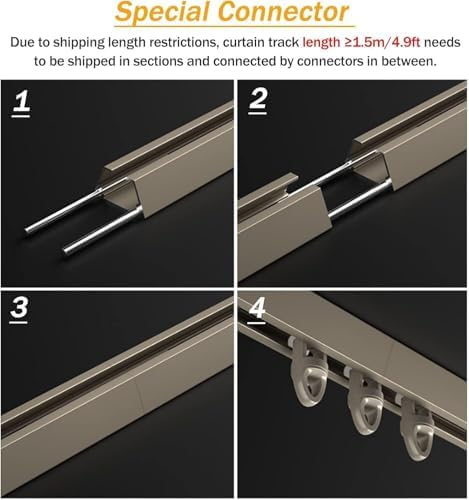 Special Connector

Due to shipping length restrictions, curtain track length ≥1.5m/4.9ft needs to be shipped in sections and connected by connectors in between.

1

2

3

4