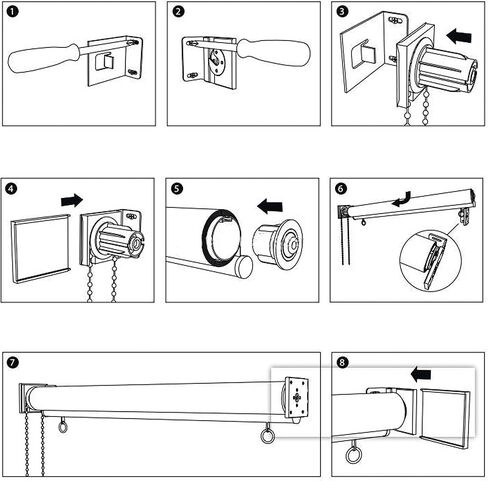 1

2

3

4

5

6

7

8