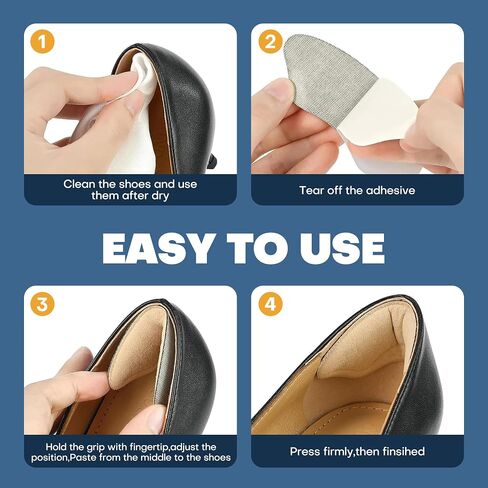 1

Clean the shoes and use them after dry

2

Tear off the adhesive

EASY TO USE

3

Hold the grip with fingertip,adjust the position,Paste from the middle to the shoes

4

Press firmly,then finsihed