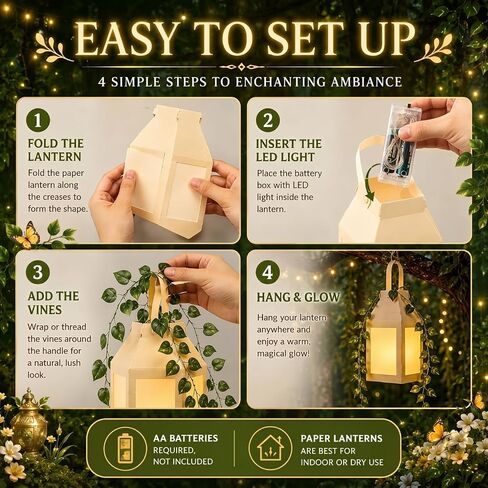 EASY TO SET UP

4 SIMPLE STEPS TO ENCHANTING AMBIANCE

1
FOLD THE LANTERN
Fold the paper lantern along the creases to form the shape.

2
INSERT THE LED LIGHT
Place the battery box with LED light inside the lantern.

3
ADD THE VINES
Wrap or thread the vines around the handle for a natural, lush look.

4
HANG & GLOW
Hang your lantern anywhere and enjoy a warm, magical glow!

AA BATTERIES REQUIRED, NOT INCLUDED

PAPER LANTERNS ARE BEST FOR INDOOR OR DRY USE