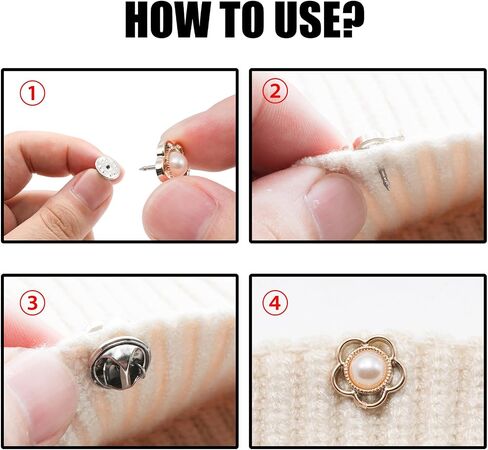 HOW TO USE?

①

②

③

④