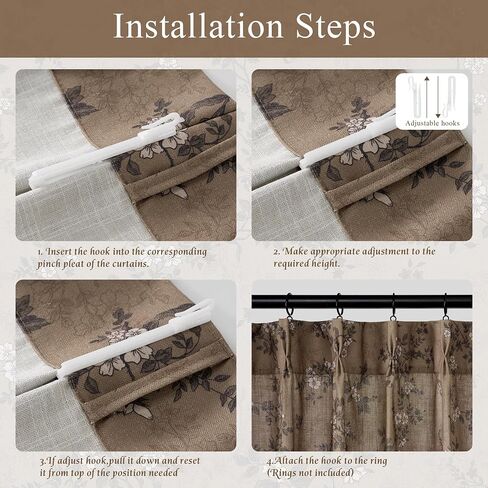 Installation Steps

Adjustable hooks

1. Insert the hook into the corresponding pinch pleat of the curtains.

2. Make appropriate adjustment to the required height.

3.If adjust hook,pull it down and reset it from top of the position needed

4.Attach the hook to the ring (Rings not included)