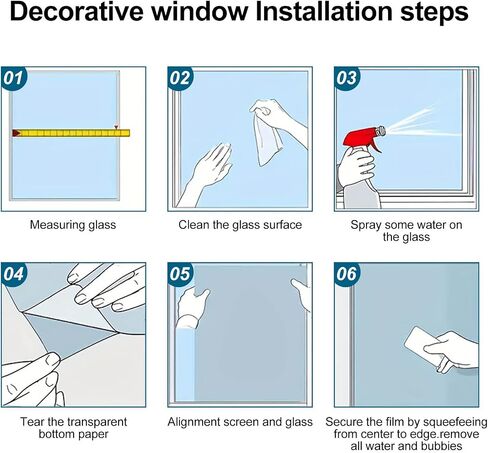 Decorative window Installation steps

01

Measuring glass

02

Clean the glass surface

03

Spray some water on the glass

04

Tear the transparent bottom paper

05

Alignment screen and glass

06

Secure the film by squeefeeing from center to edge.remove all water and bubbies