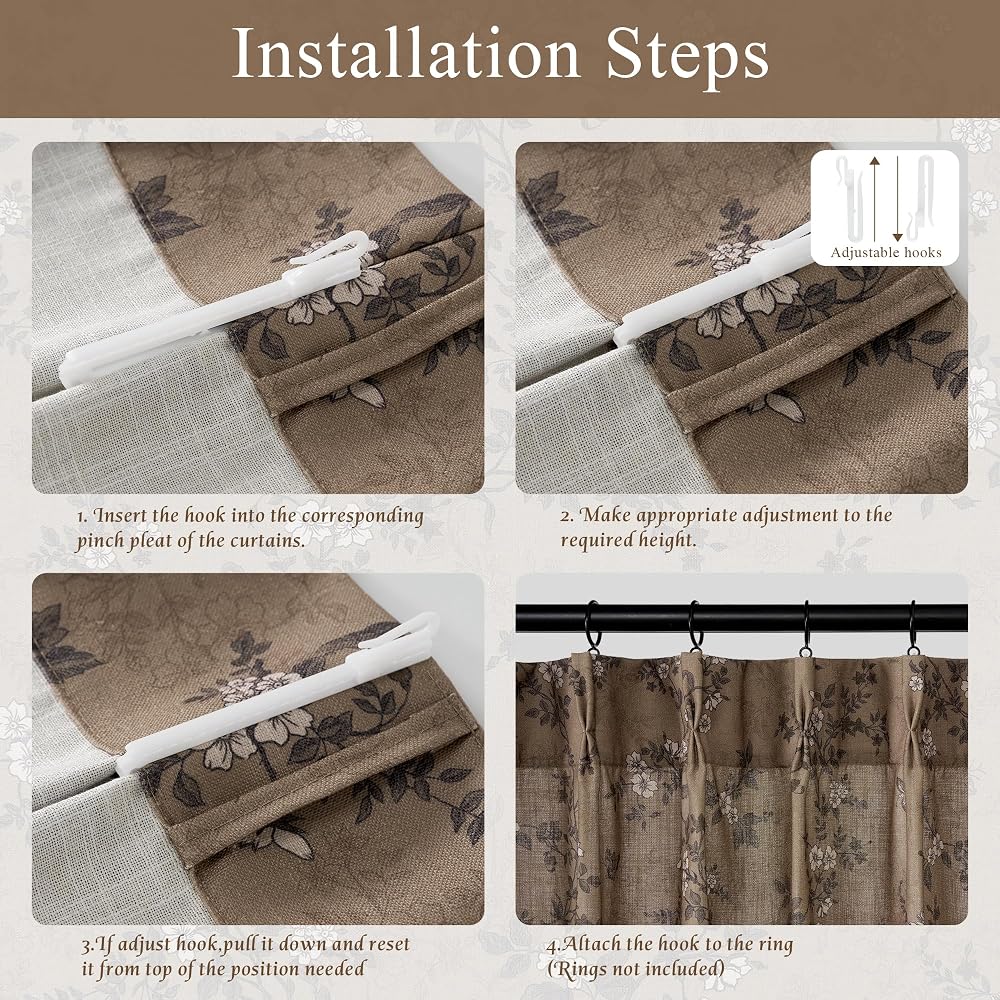 Installation Steps

Adjustable hooks

1. Insert the hook into the corresponding pinch pleat of the curtains.

2. Make appropriate adjustment to the required height.

3.If adjust hook,pull it down and reset it from top of the position needed

4.Attach the hook to the ring (Rings not included)