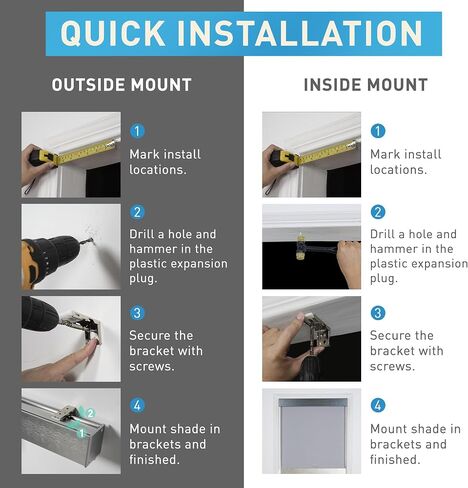 QUICK INSTALLATION

OUTSIDE MOUNT

1
Mark install locations.

2
Drill a hole and hammer in the plastic expansion plug.

3
Secure the bracket with screws.

2
1

4
Mount shade in brackets and finished.

INSIDE MOUNT

1
Mark install locations.

2
Drill a hole and hammer in the plastic expansion plug.

3
Secure the bracket with screws.

4
Mount shade in brackets and finished.