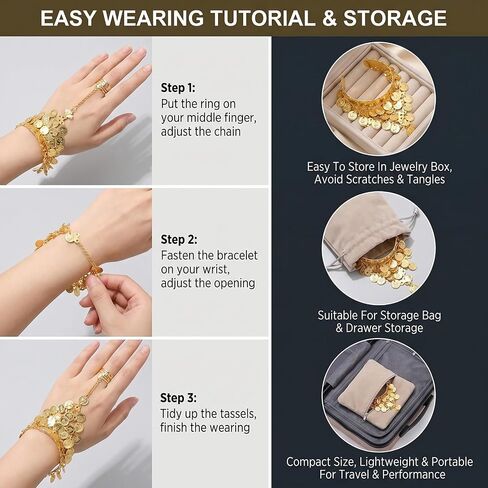 EASY WEARING TUTORIAL & STORAGE

Step 1:
Put the ring on your middle finger, adjust the chain

Step 2:
Fasten the bracelet on your wrist, adjust the opening

Step 3:
Tidy up the tassels, finish the wearing

Easy To Store In Jewelry Box, Avoid Scratches & Tangles

Suitable For Storage Bag & Drawer Storage

Compact Size, Lightweight & Portable For Travel & Performance