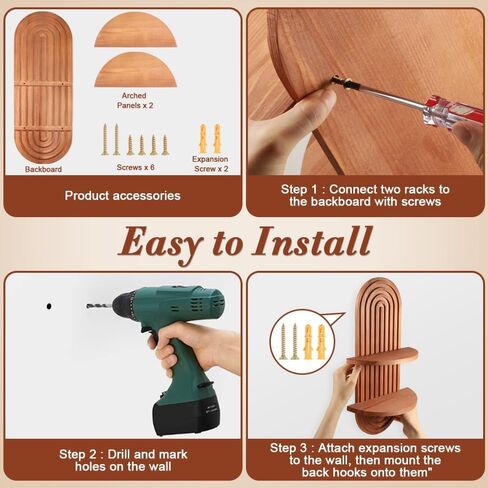 Backboard

Arched Panels x 2

Screws x 6

Expansion Screw x 2

Product accessories

Step 1 : Connect two racks to the backboard with screws

Easy to Install

Step 2 : Drill and mark holes on the wall

Step 3 : Attach expansion screws to the wall, then mount the back hooks onto them"