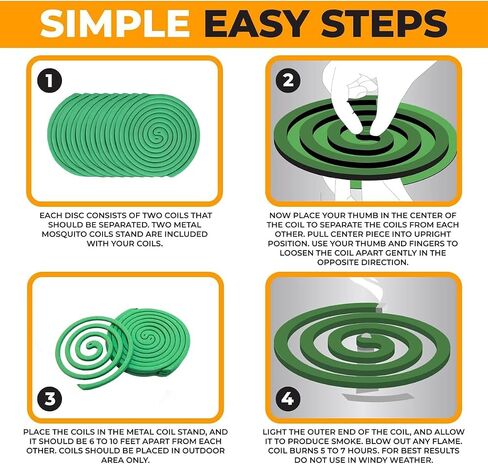 SIMPLE EASY STEPS

1

EACH DISC CONSISTS OF TWO COILS THAT SHOULD BE SEPARATED. TWO METAL MOSQUITO COILS STAND ARE INCLUDED WITH YOUR COILS.

2

NOW PLACE YOUR THUMB IN THE CENTER OF THE COIL TO SEPARATE THE COILS FROM EACH OTHER. PULL CENTER PIECE INTO UPRIGHT POSITION. USE YOUR THUMB AND FINGERS TO LOOSEN THE COIL APART GENTLY IN THE OPPOSITE DIRECTION.

3

PLACE THE COILS IN THE METAL COIL STAND, AND IT SHOULD BE 6 TO 10 FEET APART FROM EACH OTHER. COILS SHOULD BE PLACED IN OUTDOOR AREA ONLY.

4

LIGHT THE OUTER END OF THE COIL, AND ALLOW IT TO PRODUCE SMOKE. BLOW OUT ANY FLAME. COIL BURNS 5 TO 7 HOURS. FOR BEST RESULTS DO NOT USE IN WINDY WEATHER.