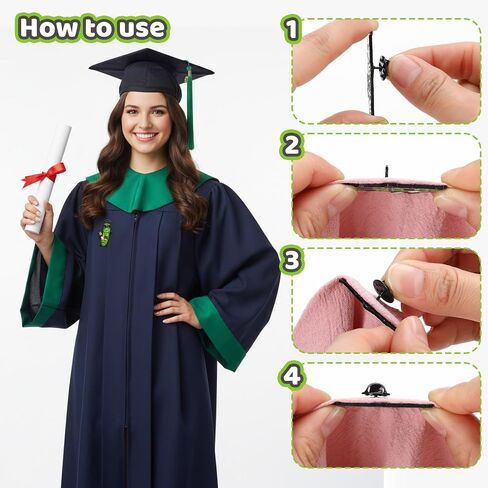 How to use

1

2

3

4