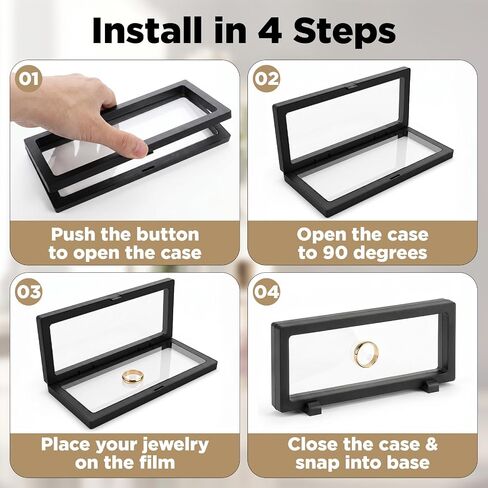 Install in 4 Steps

01

Push the button to open the case

02

Open the case to 90 degrees

03

Place your jewelry on the film

04

Close the case & snap into base