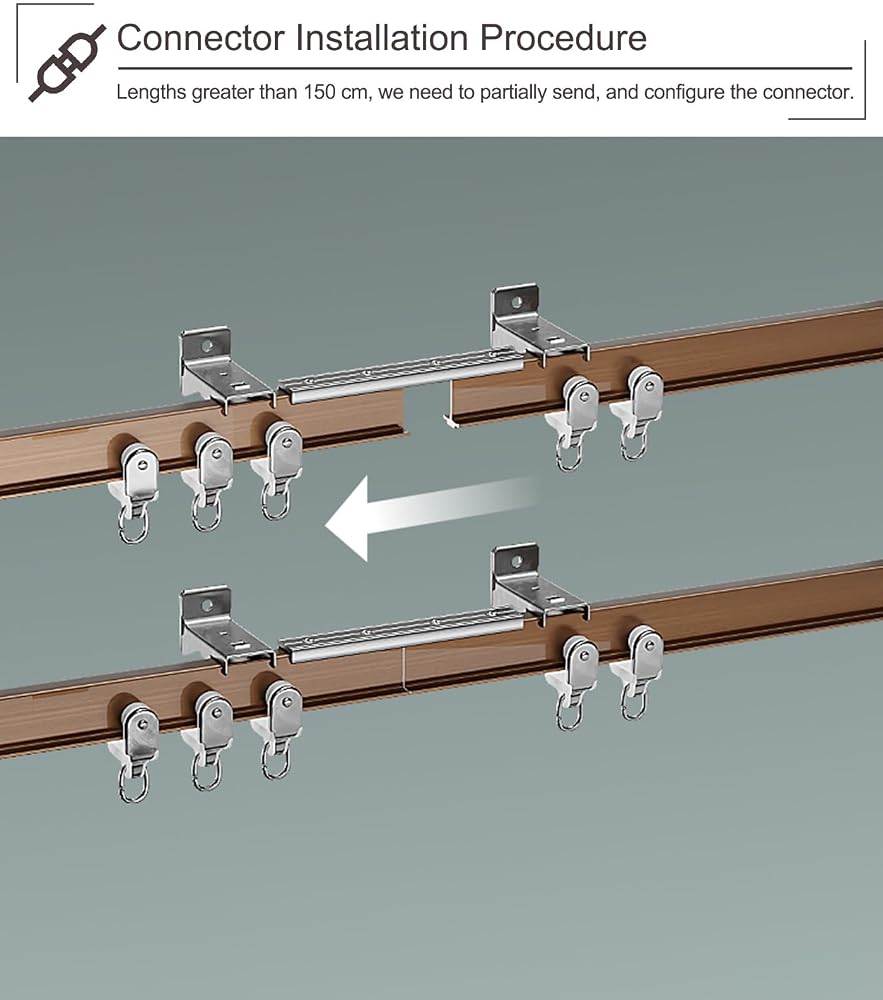 Connector Installation Procedure

Lengths greater than 150 cm, we need to partially send, and configure the connector.