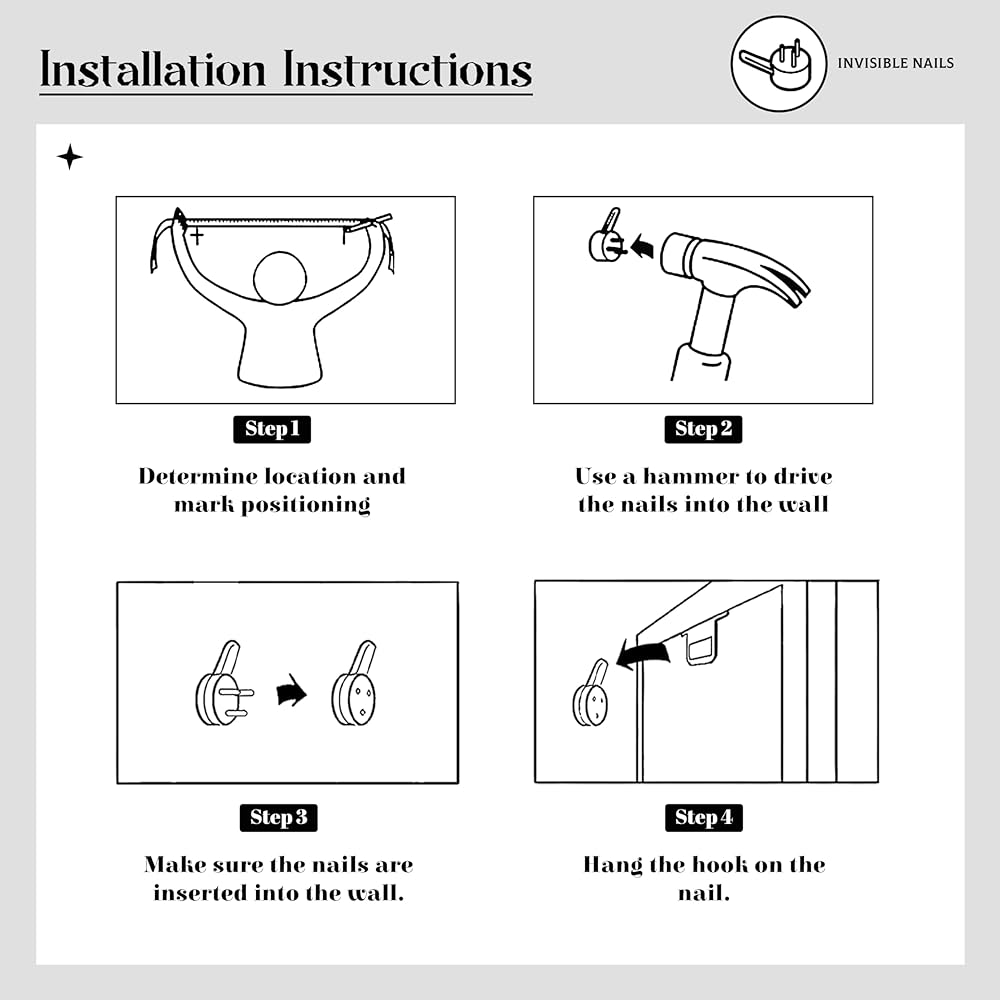 Installation Instructions

INVISIBLE NAILS

Step 1

Determine location and mark positioning

Step 2

Use a hammer to drive the nails into the wall

Step 3

Make sure the nails are inserted into the wall.

Step 4

Hang the hook on the nail.