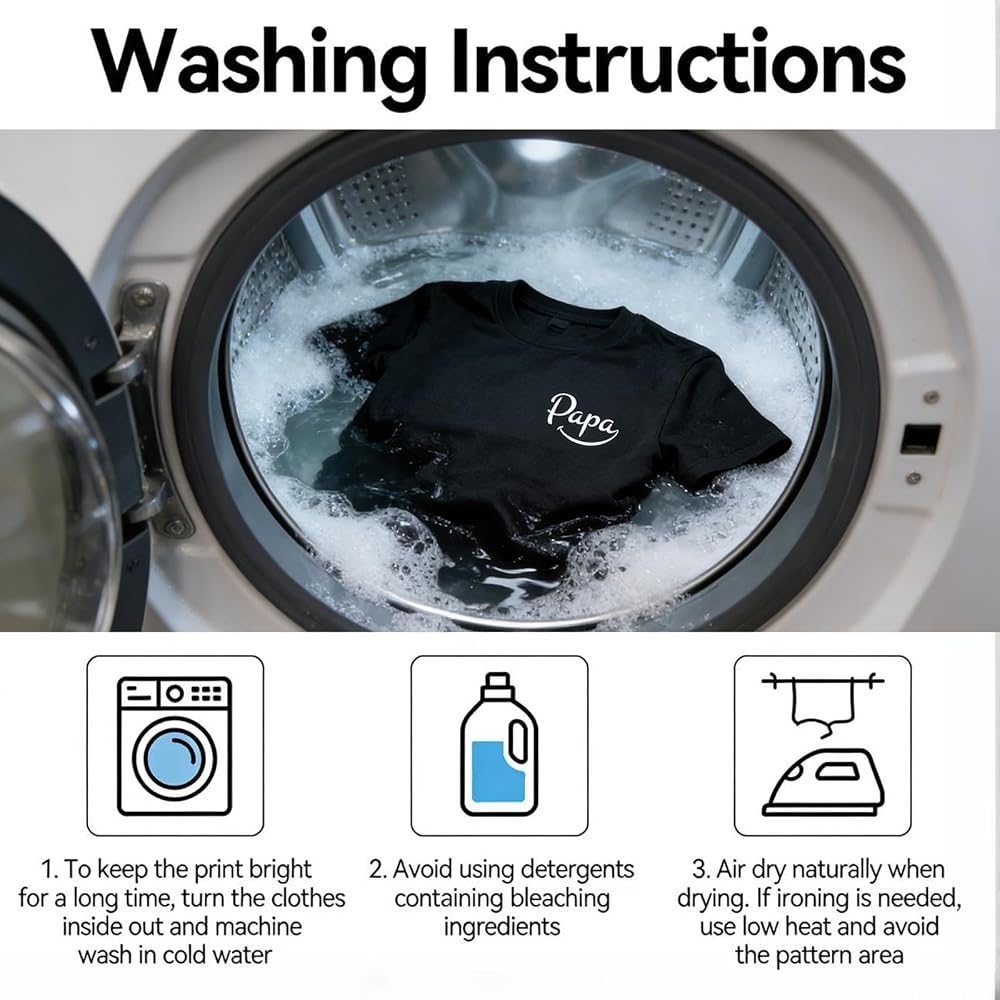 Washing Instructions

Papa

1. To keep the print bright for a long time, turn the clothes inside out and machine wash in cold water

2. Avoid using detergents containing bleaching ingredients

3. Air dry naturally when drying. If ironing is needed, use low heat and avoid the pattern area