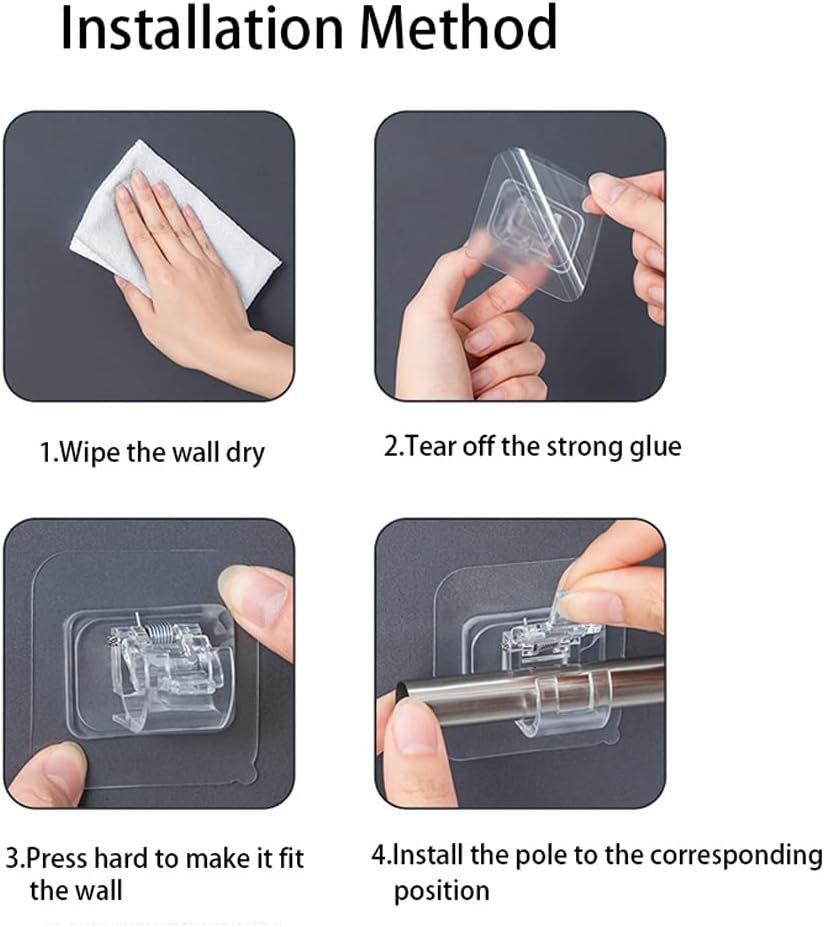 Installation Method

1.Wipe the wall dry

2.Tear off the strong glue

3.Press hard to make it fit the wall

4.Install the pole to the corresponding position