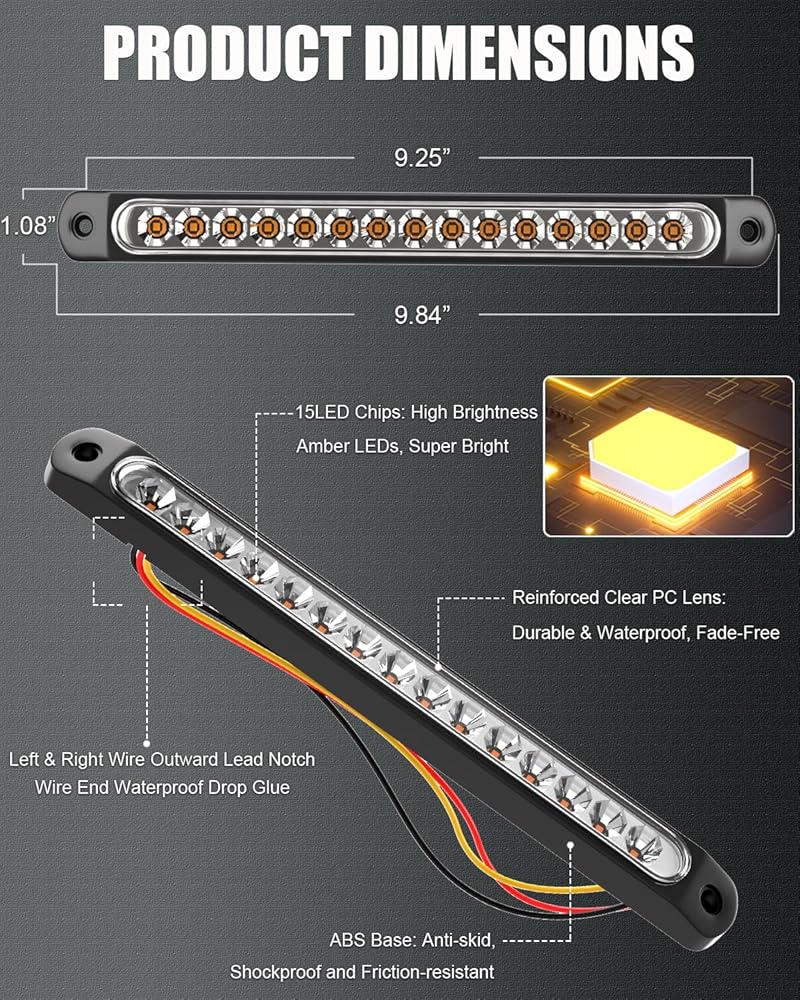 PRODUCT DIMENSIONS

9.25”

1.08”

9.84”

15LED Chips: High Brightness
Amber LEDs, Super Bright

Reinforced Clear PC Lens:
Durable & Waterproof, Fade-Free

Left & Right Wire Outward Lead Notch
Wire End Waterproof Drop Glue

ABS Base: Anti-skid,
Shockproof and Friction-resistant