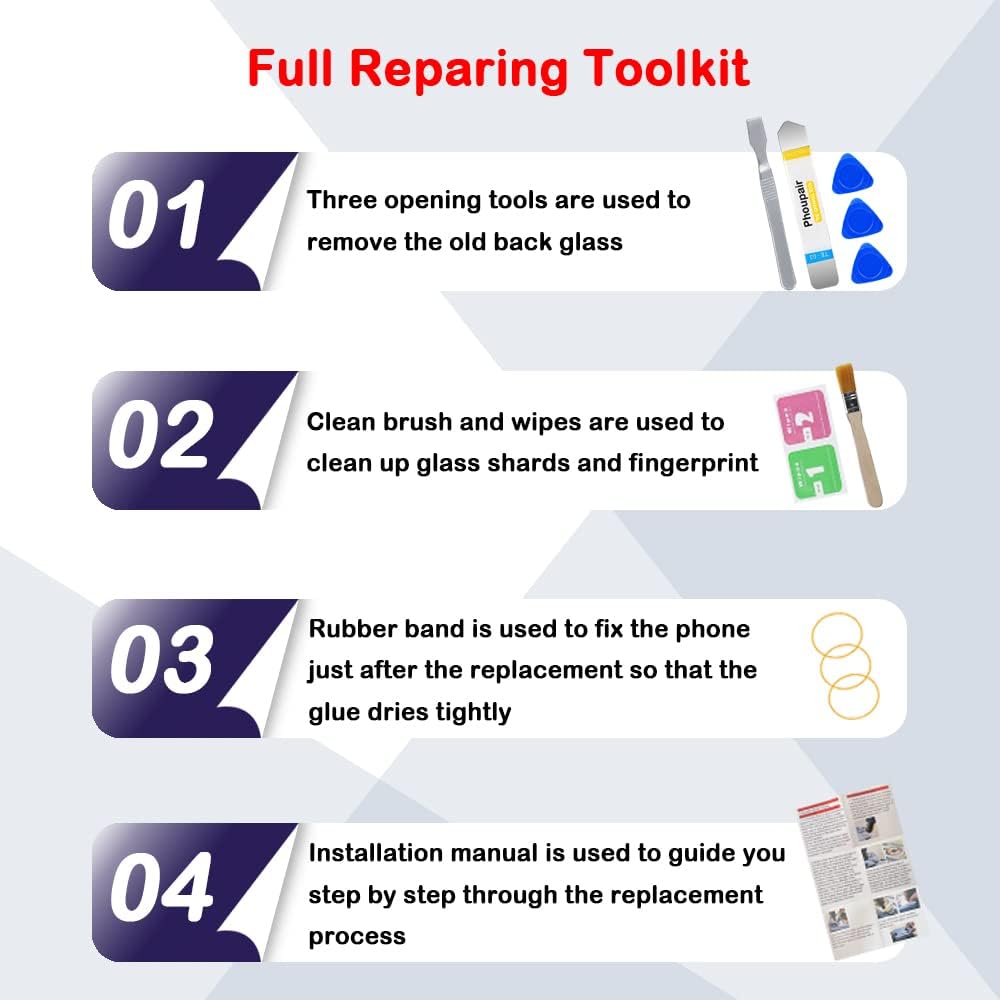 Full Reparing Toolkit

01

Three opening tools are used to remove the old back glass

Phoupair

02

Clean brush and wipes are used to clean up glass shards and fingerprint

2

1

03

Rubber band is used to fix the phone just after the replacement so that the glue dries tightly

04

Installation manual is used to guide you step by step through the replacement process