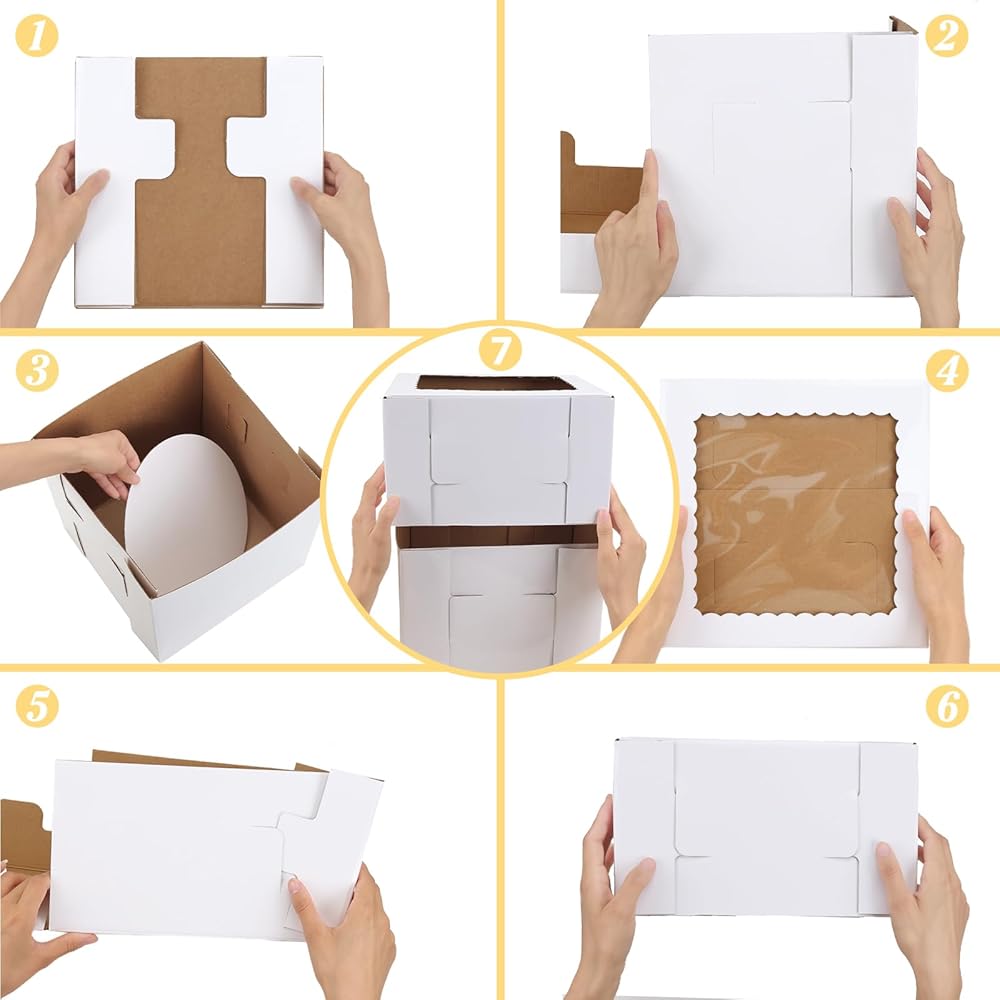 1
2
3
7
4
5
6