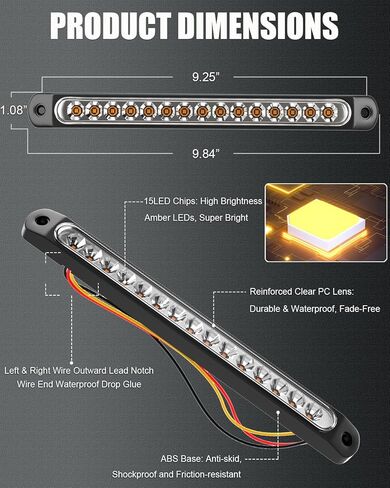 PRODUCT DIMENSIONS

9.25"

1.08"

9.84"

15LED Chips: High Brightness
Amber LEDs, Super Bright

Reinforced Clear PC Lens:
Durable & Waterproof, Fade-Free

Left & Right Wire Outward Lead Notch
Wire End Waterproof Drop Glue

ABS Base: Anti-skid,
Shockproof and Friction-resistant