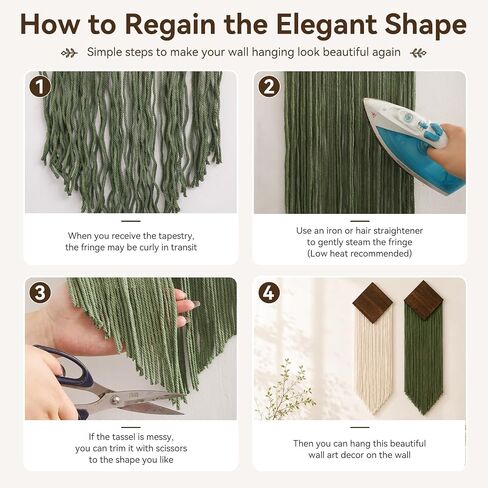 How to Regain the Elegant Shape

Simple steps to make your wall hanging look beautiful again

1

When you receive the tapestry, the fringe may be curly in transit

2

Use an iron or hair straightener to gently steam the fringe (Low heat recommended)

3

If the tassel is messy, you can trim it with scissors to the shape you like

4

Then you can hang this beautiful wall art decor on the wall