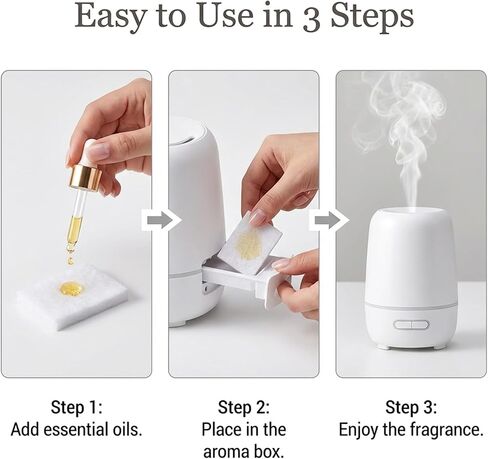 Easy to Use in 3 Steps

Step 1:
Add essential oils.

Step 2:
Place in the aroma box.

Step 3:
Enjoy the fragrance.