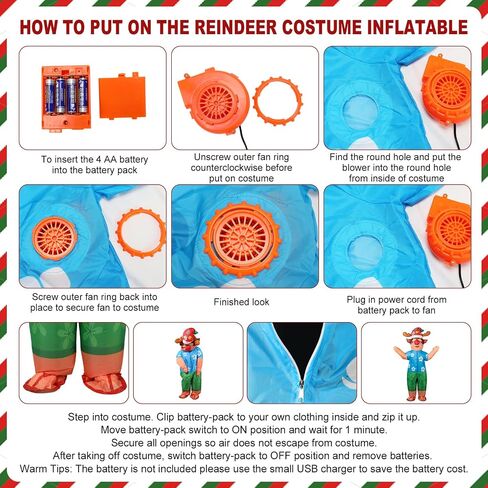 HOW TO PUT ON THE REINDEER COSTUME INFLATABLE

To insert the 4 AA battery into the battery pack

Unscrew outer fan ring counterclockwise before put on costume

Find the round hole and put the blower into the round hole from inside of costume

Screw outer fan ring back into place to secure fan to costume

Finished look

Plug in power cord from battery pack to fan

Step into costume. Clip battery-pack to your own clothing inside and zip it up.
Move battery-pack switch to ON position and wait for 1 minute.
Secure all openings so air does not escape from costume.
After taking off costume, switch battery-pack to OFF position and remove batteries.
Warm Tips: The battery is not included please use the small USB charger to save the battery cost.