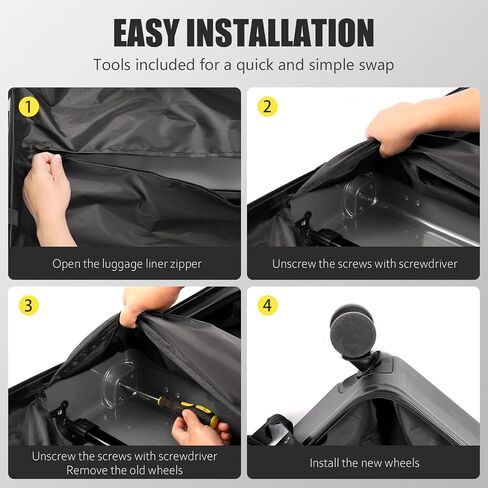 EASY INSTALLATION

Tools included for a quick and simple swap

1

Open the luggage liner zipper

2

Unscrew the screws with screwdriver

3

Unscrew the screws with screwdriver
Remove the old wheels

4

Install the new wheels