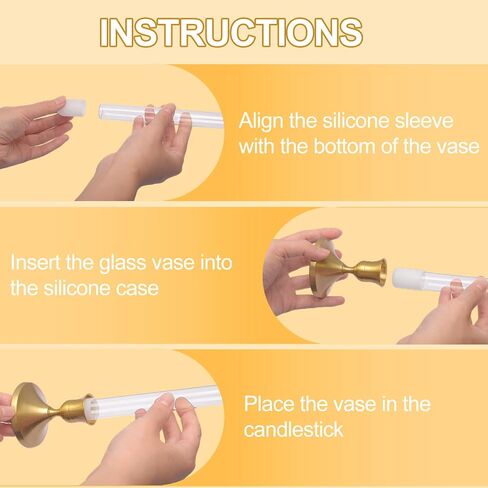 INSTRUCTIONS

Align the silicone sleeve with the bottom of the vase

Insert the glass vase into the silicone case

Place the vase in the candlestick