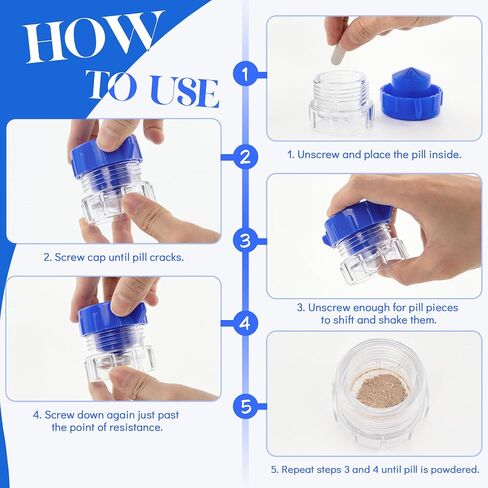 HOW TO USE

1

1. Unscrew and place the pill inside.

2

2. Screw cap until pill cracks.

3

3. Unscrew enough for pill pieces to shift and shake them.

4

4. Screw down again just past the point of resistance.

5

5. Repeat steps 3 and 4 until pill is powdered.