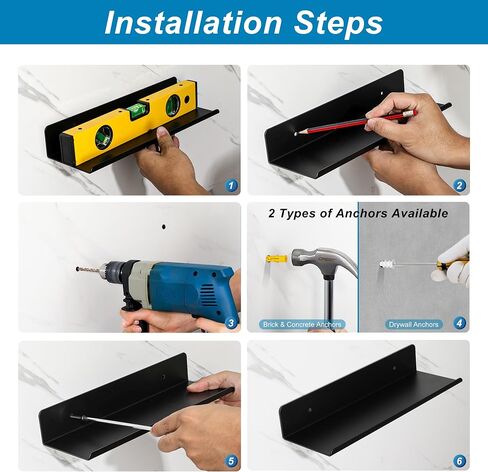 Installation Steps

1

2

3

2 Types of Anchors Available

Brick & Concrete Anchors

Drywall Anchors

4

5

6