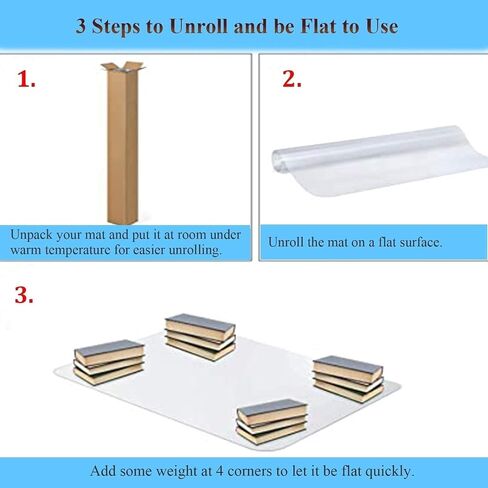 3 Steps to Unroll and be Flat to Use

1.

Unpack your mat and put it at room under warm temperature for easier unrolling.

2.

Unroll the mat on a flat surface.

3.

Add some weight at 4 corners to let it be flat quickly.