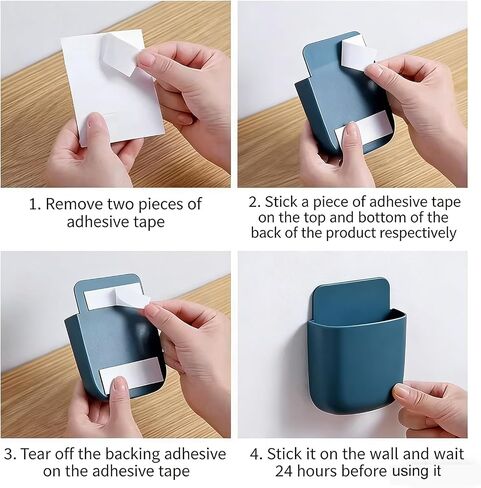 1. Remove two pieces of adhesive tape

2. Stick a piece of adhesive tape on the top and bottom of the back of the product respectively

3. Tear off the backing adhesive on the adhesive tape

4. Stick it on the wall and wait 24 hours before using it