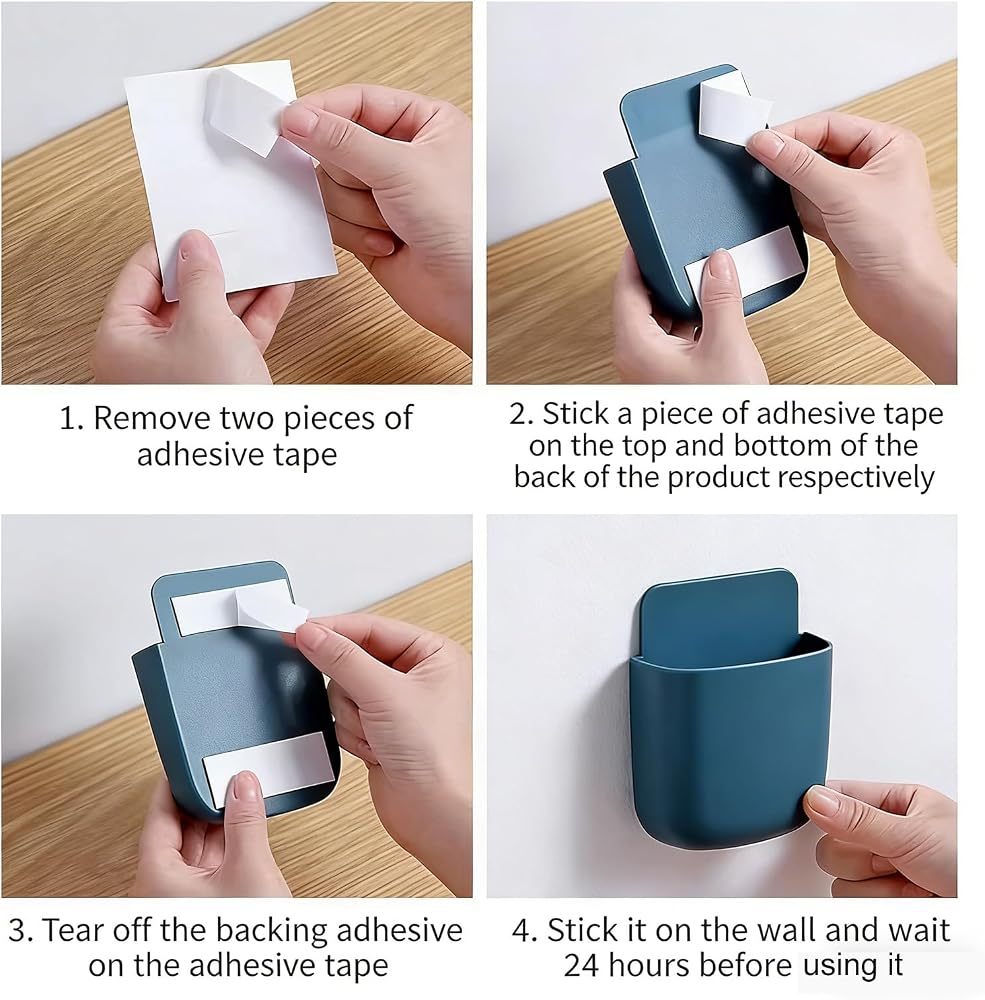 1. Remove two pieces of adhesive tape

2. Stick a piece of adhesive tape on the top and bottom of the back of the product respectively

3. Tear off the backing adhesive on the adhesive tape

4. Stick it on the wall and wait 24 hours before using it