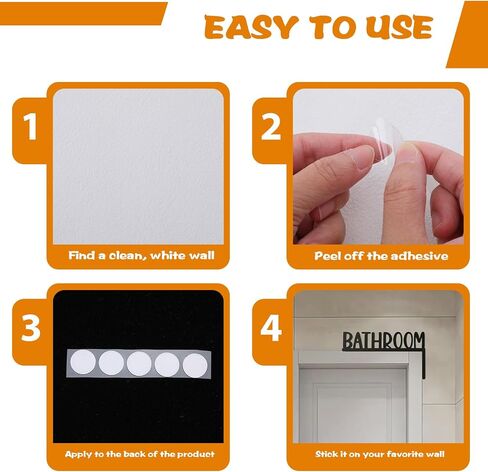 EASY TO USE

1

Find a clean, white wall

2

Peel off the adhesive

3

Apply to the back of the product

4

BATHROOM

Stick it on your favorite wall