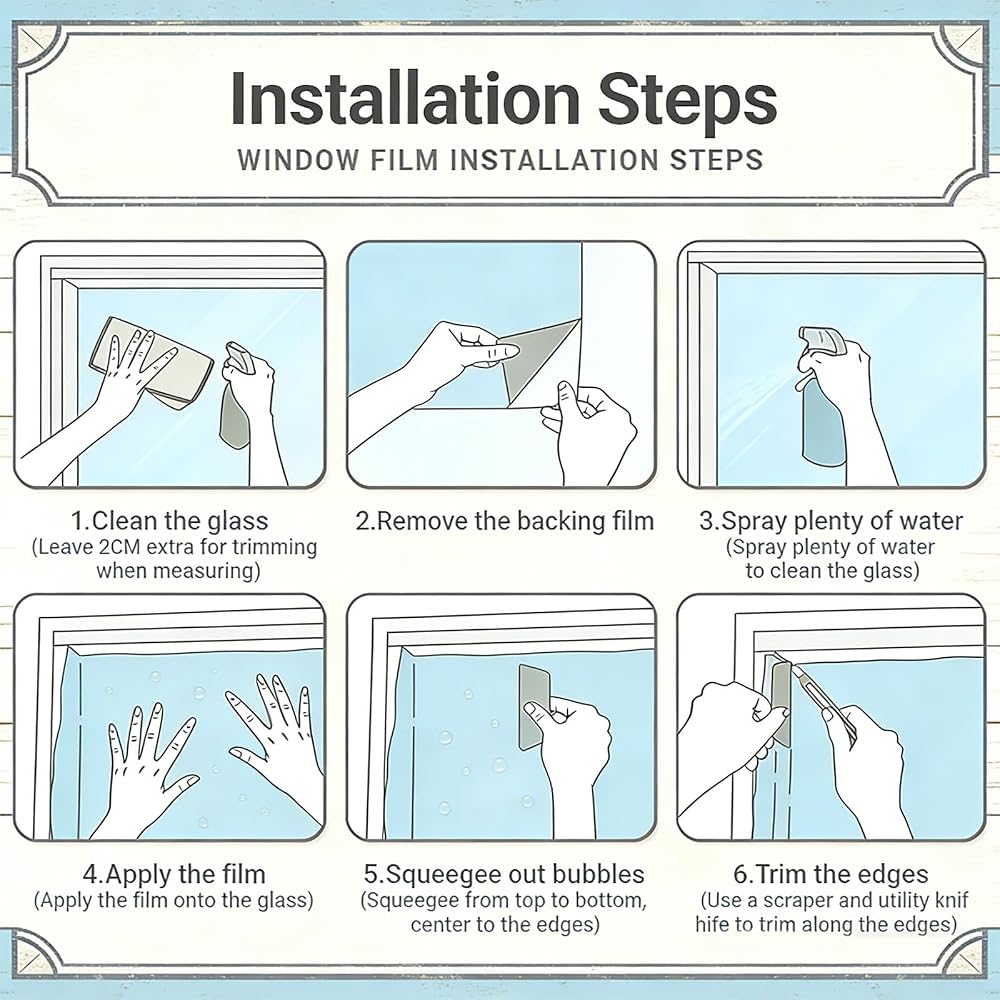 Installation Steps
WINDOW FILM INSTALLATION STEPS

1.Clean the glass
(Leave 2CM extra for trimming when measuring)

2.Remove the backing film

3.Spray plenty of water
(Spray plenty of water to clean the glass)

4.Apply the film
(Apply the film onto the glass)

5.Squeegee out bubbles
(Squeegee from top to bottom, center to the edges)

6.Trim the edges
(Use a scraper and utility knif hife to trim along the edges)