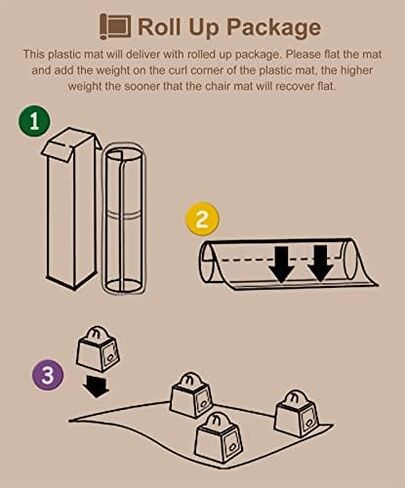 Roll Up Package

This plastic mat will deliver with rolled up package. Please flat the mat and add the weight on the curl corner of the plastic mat, the higher weight the sooner that the chair mat will recover flat.

1

2

3