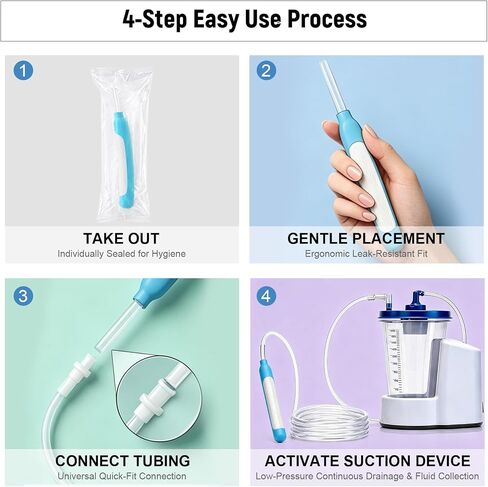 4-Step Easy Use Process

1
TAKE OUT
Individually Sealed for Hygiene

2
GENTLE PLACEMENT
Ergonomic Leak-Resistant Fit

3
CONNECT TUBING
Universal Quick-Fit Connection

4
ACTIVATE SUCTION DEVICE
Low-Pressure Continuous Drainage & Fluid Collection