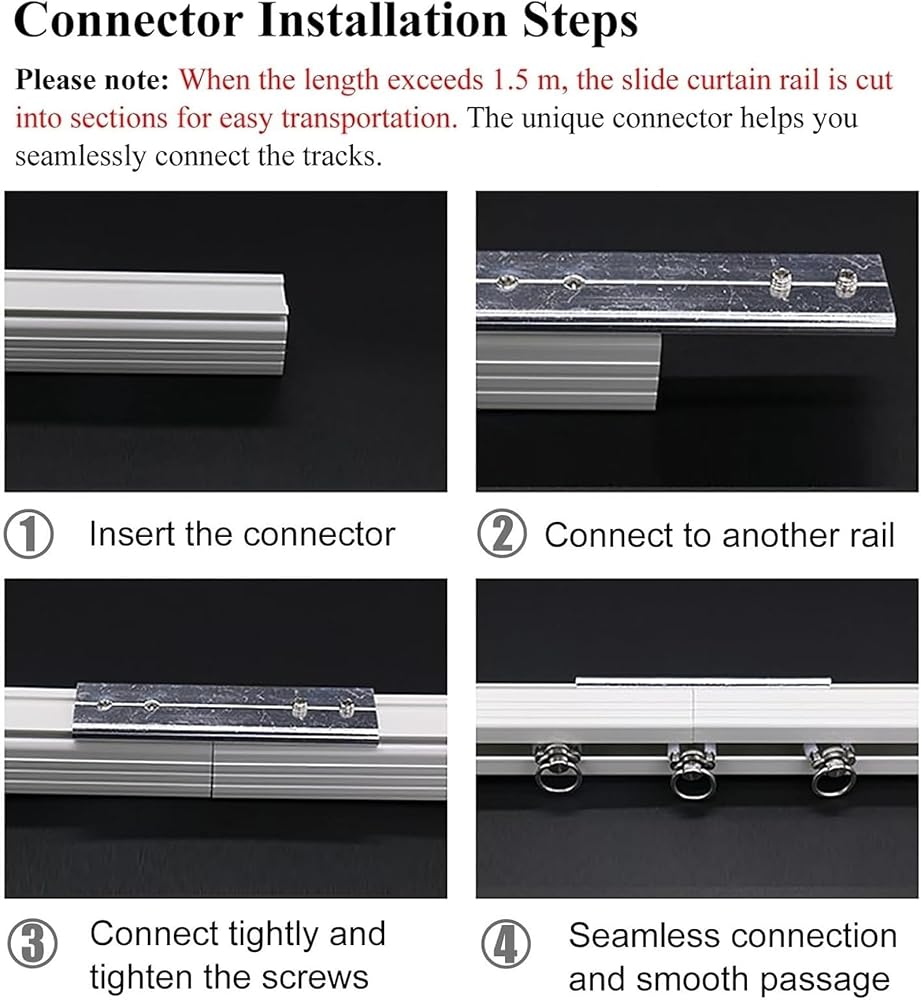 Connector Installation Steps

Please note: When the length exceeds 1.5 m, the slide curtain rail is cut into sections for easy transportation. The unique connector helps you seamlessly connect the tracks.

① Insert the connector

② Connect to another rail

③ Connect tightly and tighten the screws

④ Seamless connection and smooth passage