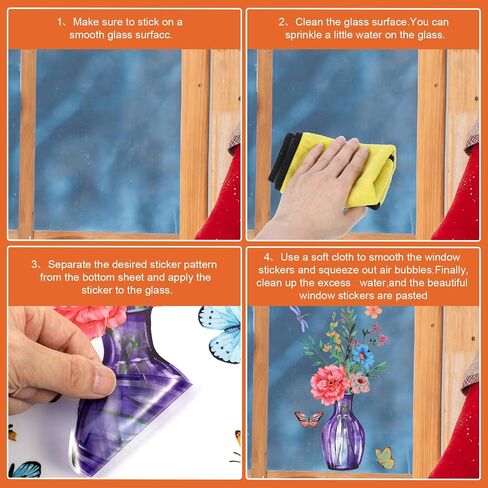 1、Make sure to stick on a smooth glass surfacc.

2、Clean the glass surface.You can sprinkle a little water on the glass.

3、Separate the desired sticker pattern from the bottom sheet and apply the sticker to the glass.

4、Use a soft cloth to smooth the window stickers and squeeze out air bubbles.Finally, clean up the excess water,and the beautiful window stickers are pasted