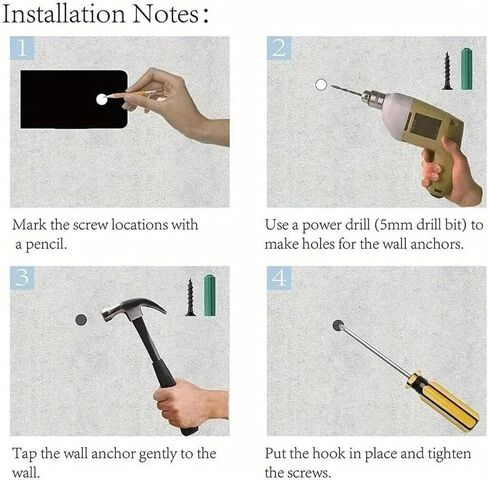 Installation Notes:

1

Mark the screw locations with a pencil.

2

Use a power drill (5mm drill bit) to make holes for the wall anchors.

3

Tap the wall anchor gently to the wall.

4

Put the hook in place and tighten the screws.