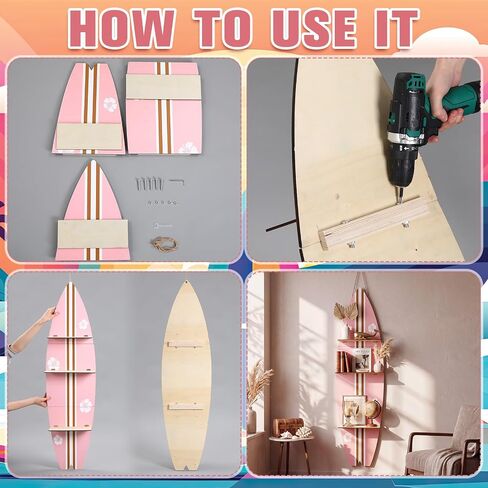 HOW TO USE IT