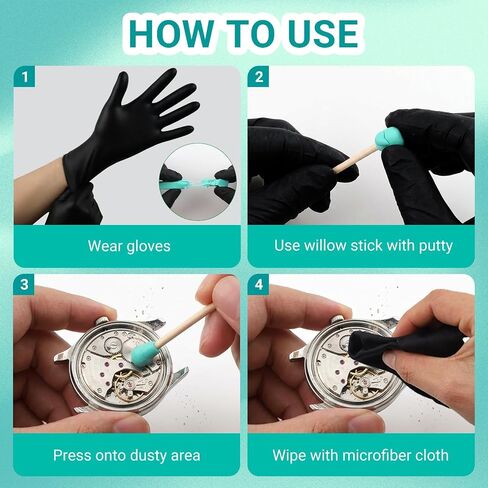 HOW TO USE

1

Wear gloves

2

Use willow stick with putty

3

Press onto dusty area

4

Wipe with microfiber cloth