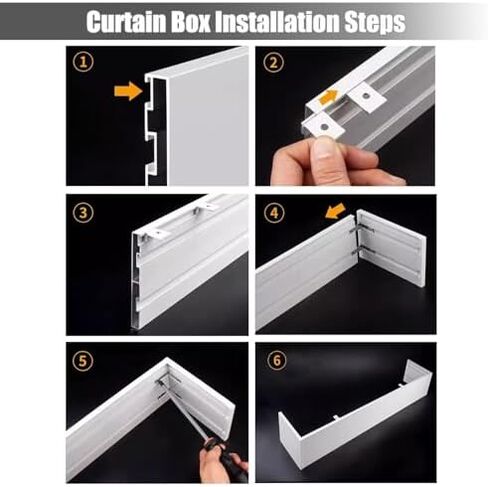 Curtain Box Installation Steps

1

2

3

4

5

6